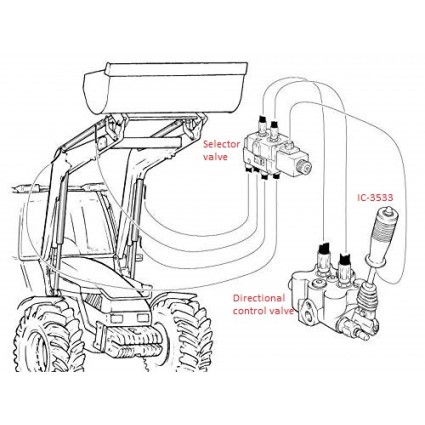 Selector valve

IC-3533

Directional control valve